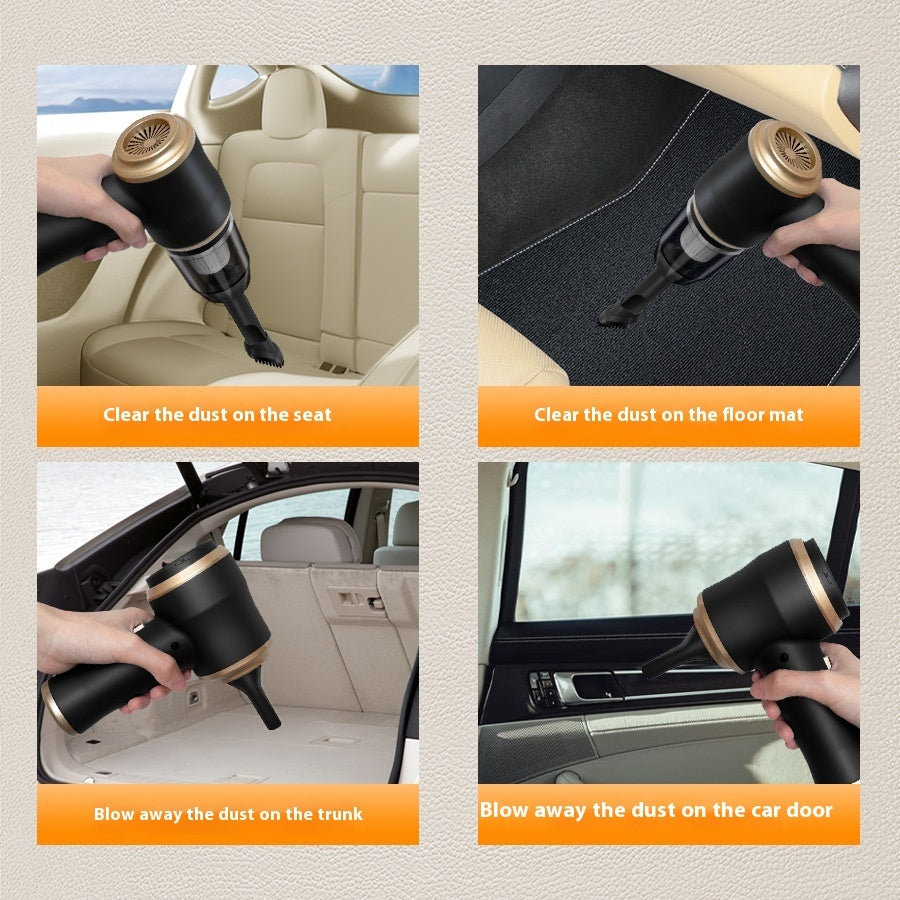 Clear the dust on the seat

Clear the dust on the floor mat

Blow away the dust on the trunk

Blow away the dust on the car door